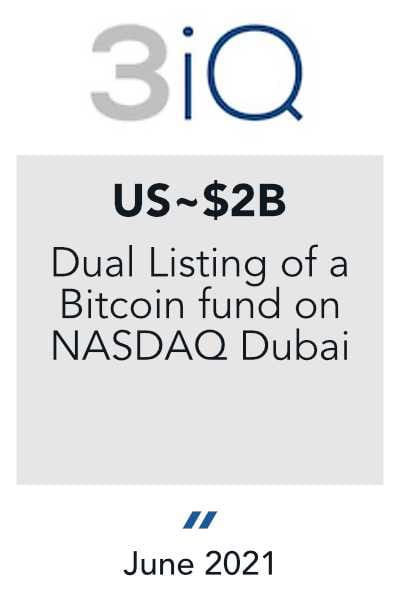 3iQ

US~$2B

Dual Listing of a Bitcoin fund on NASDAQ Dubai

June 2021